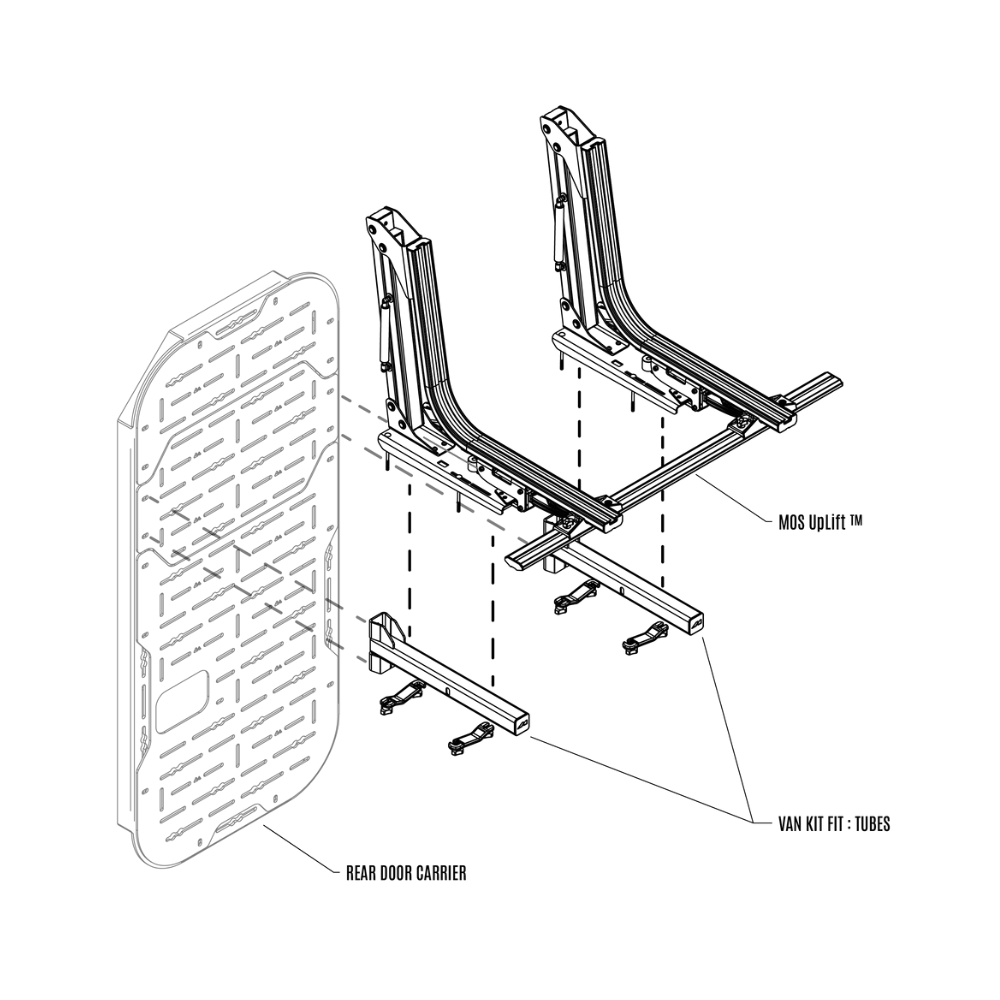 MOS UpLift ™

VAN KIT FIT : TUBES

REAR DOOR CARRIER